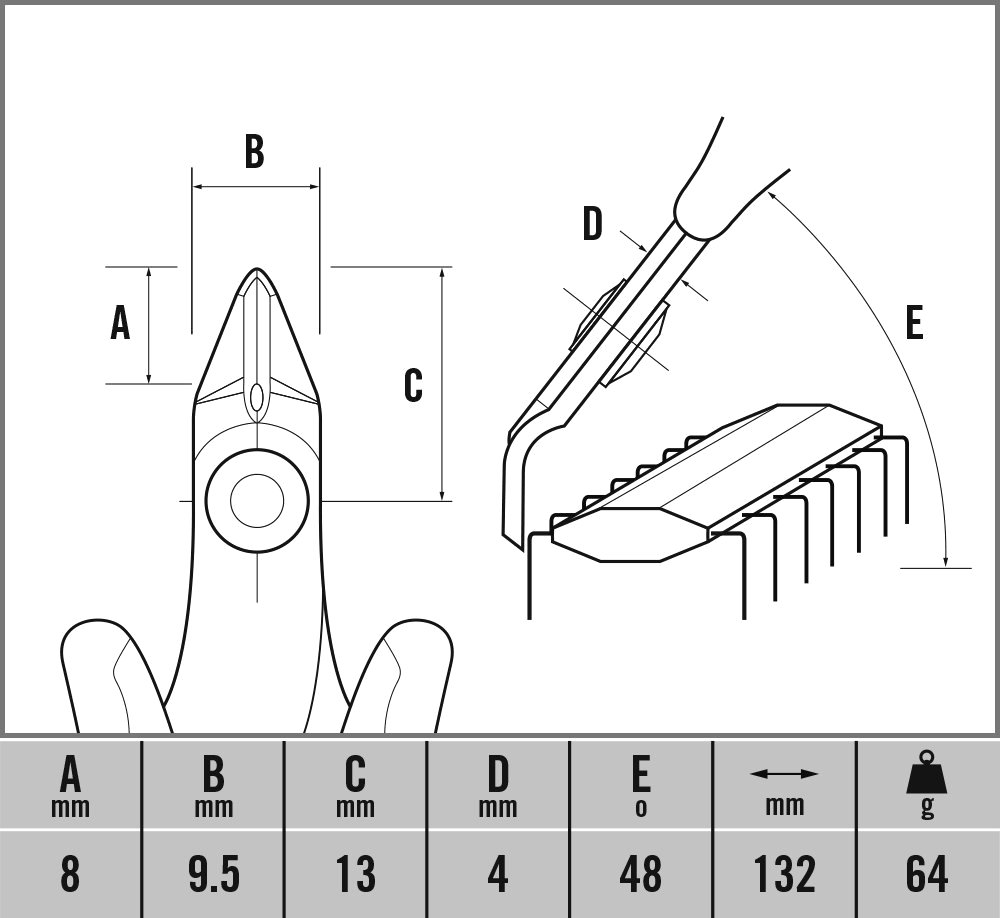 B
A
C
D
E

| A mm | B mm | C mm | D mm | E o | mm | g |
|---|---|---|---|---|---|---|
| 8 | 9.5 | 13 | 4 | 48 | 132 | 64 |